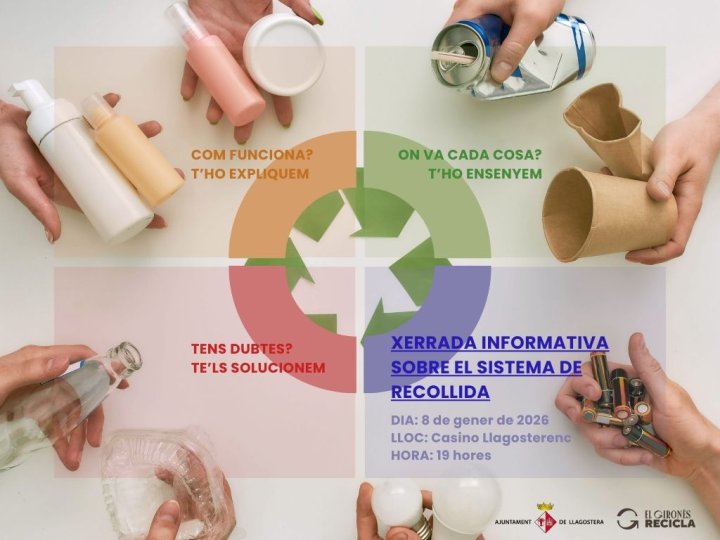 COM FUNCIONA?
T'HO EXPLIQUEM

ON VA CADA COSA?
T'HO ENSENYEM

TENS DUBTES?
TE'LS SOLUCIONEM

XERRADA INFORMATIVA SOBRE EL SISTEMA DE RECOLLIDA

DIA: 8 de gener de 2026
LLOC: Casino Llagosterenc
HORA: 19 hores

AJUNTAMENT DE LLAGOSTERA

EL GIRONÈS RECICLA